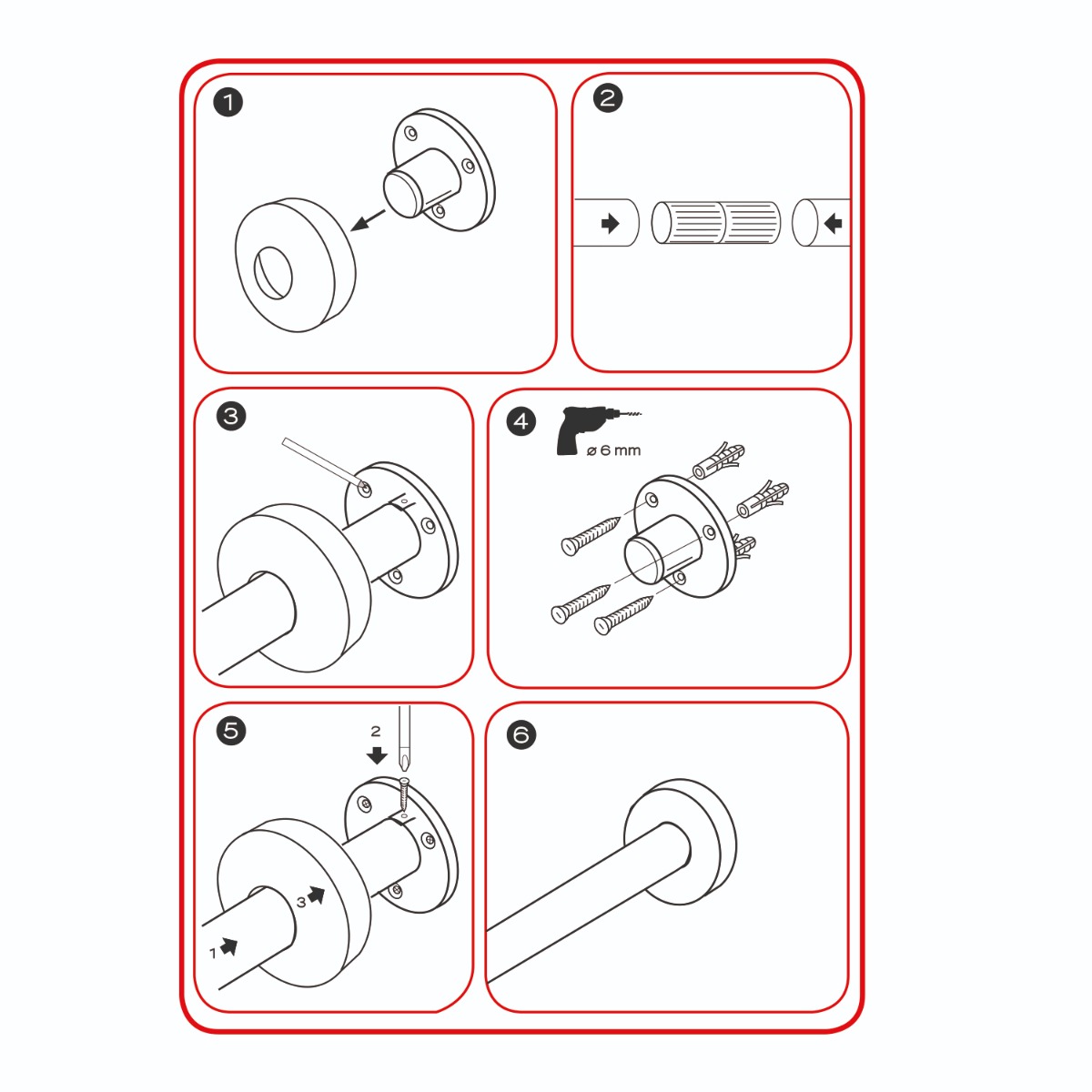 1

2

3

4

ø 6 mm

5

2

3

1

6